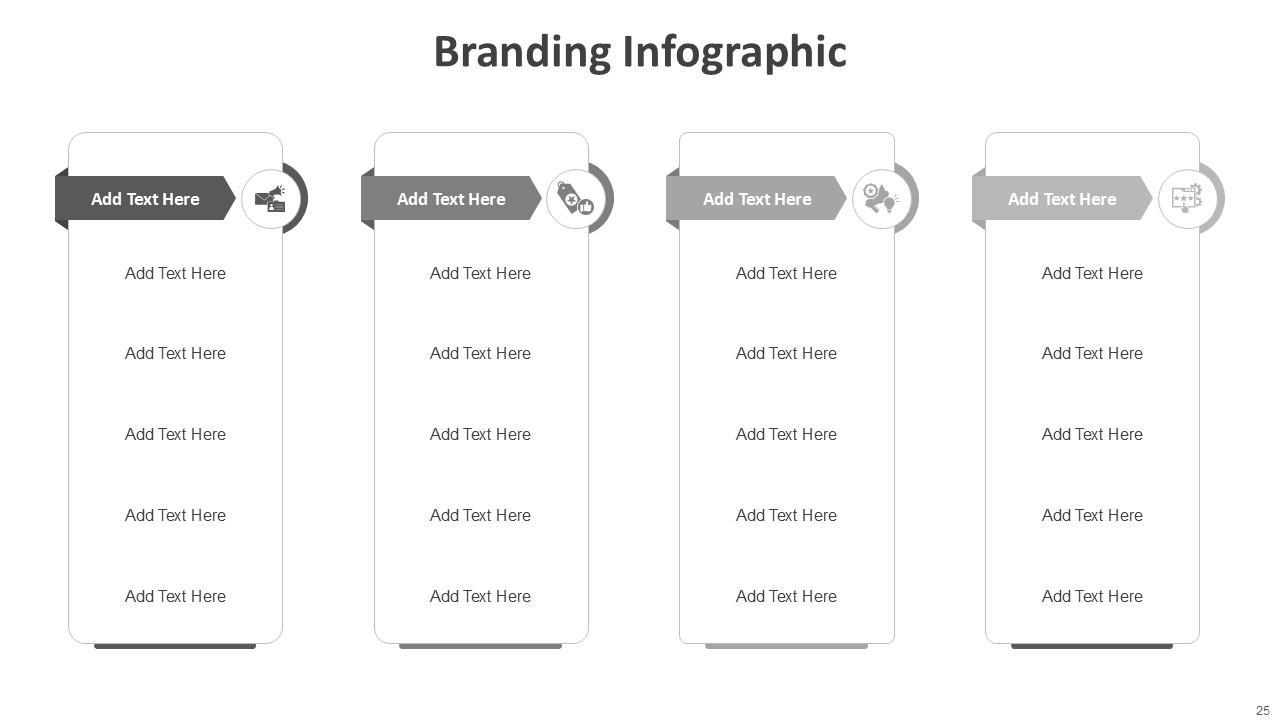 Branding Infographic

Add Text Here

Add Text Here

Add Text Here

Add Text Here

Add Text Here

Add Text Here

Add Text Here

Add Text Here

Add Text Here

Add Text Here

Add Text Here

Add Text Here

Add Text Here

Add Text Here

Add Text Here

Add Text Here

Add Text Here

Add Text Here

Add Text Here

Add Text Here

Add Text Here

Add Text Here

Add Text Here

Add Text Here

25