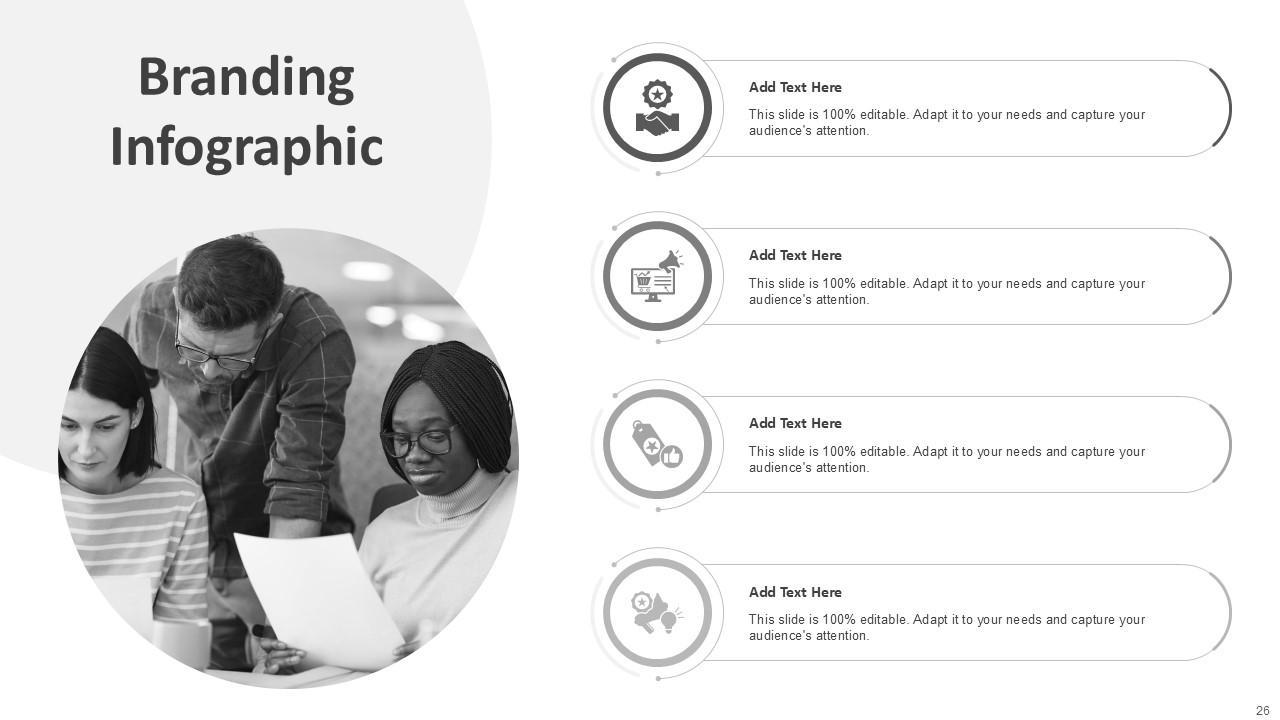 Branding Infographic

Add Text Here

This slide is 100% editable. Adapt it to your needs and capture your audience's attention.

Add Text Here

This slide is 100% editable. Adapt it to your needs and capture your audience's attention.

Add Text Here

This slide is 100% editable. Adapt it to your needs and capture your audience's attention.

Add Text Here

This slide is 100% editable. Adapt it to your needs and capture your audience's attention.

26