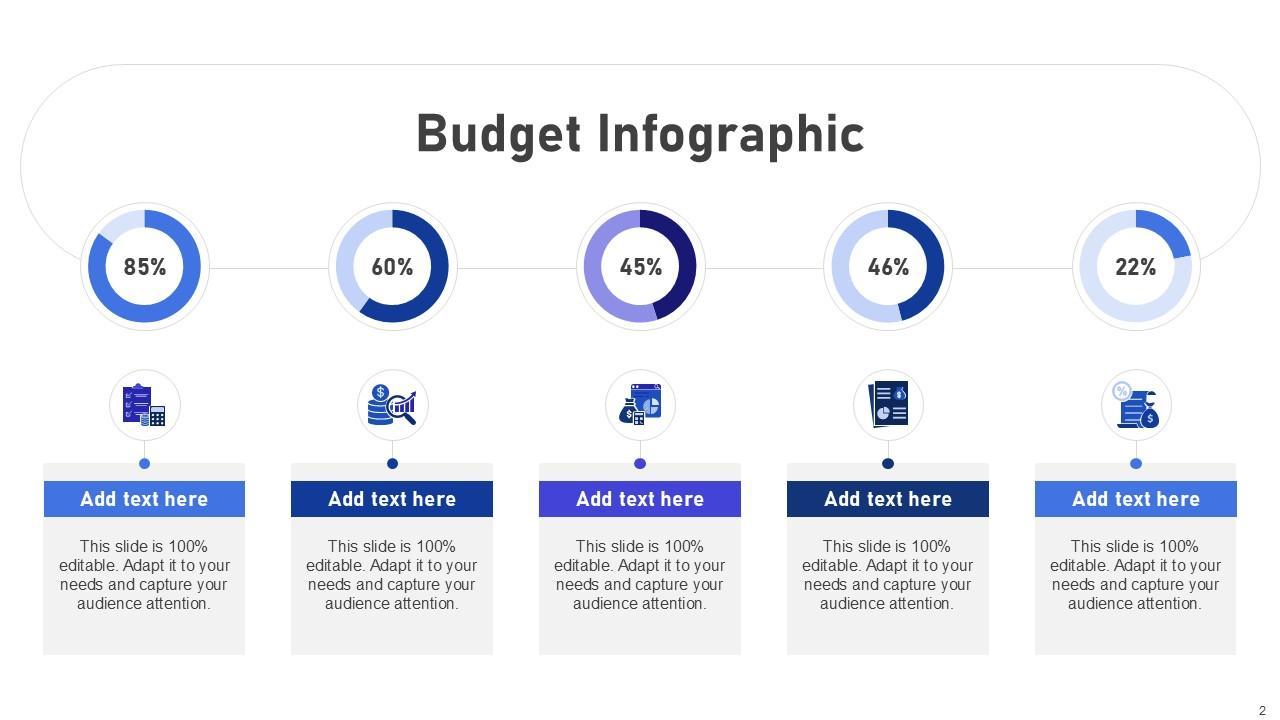 Budget Infographic

85%

60%

45%

46%

22%

Add text here

This slide is 100% editable. Adapt it to your needs and capture your audience attention.

Add text here

This slide is 100% editable. Adapt it to your needs and capture your audience attention.

Add text here

This slide is 100% editable. Adapt it to your needs and capture your audience attention.

Add text here

This slide is 100% editable. Adapt it to your needs and capture your audience attention.

Add text here

This slide is 100% editable. Adapt it to your needs and capture your audience attention.

2