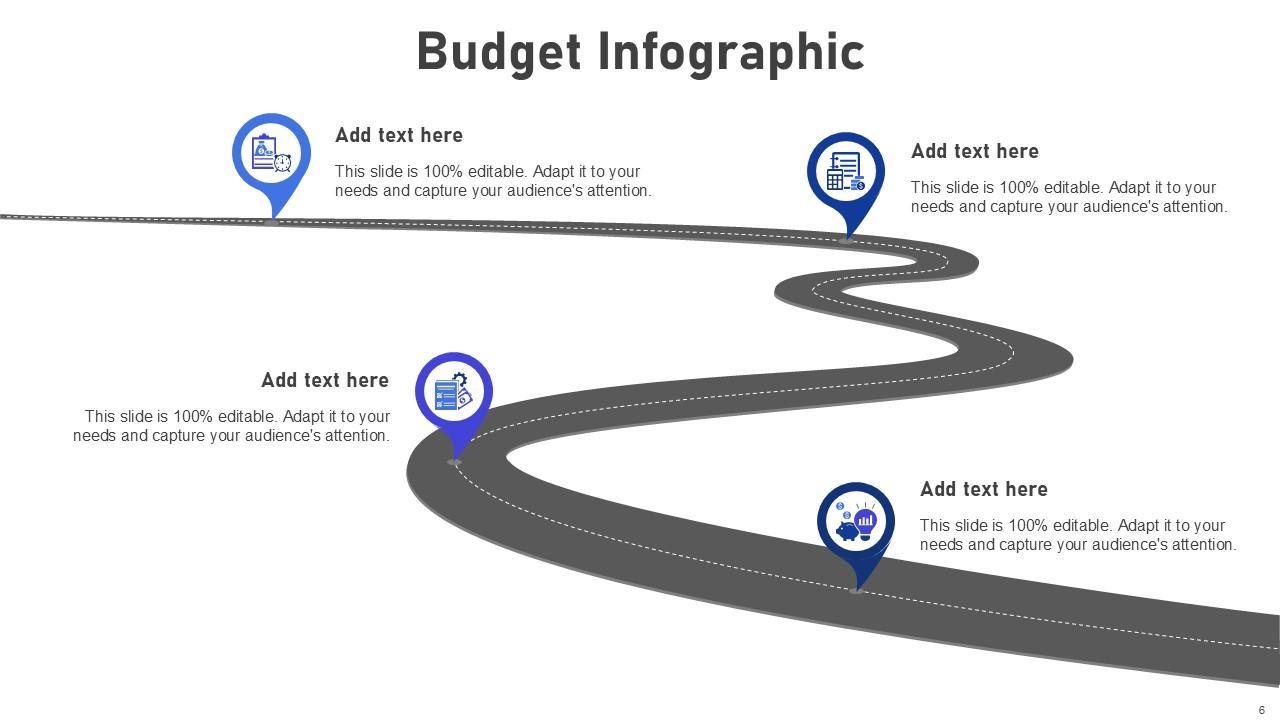 Budget Infographic

Add text here

This slide is 100% editable. Adapt it to your needs and capture your audience's attention.

Add text here

This slide is 100% editable. Adapt it to your needs and capture your audience's attention.

Add text here

This slide is 100% editable. Adapt it to your needs and capture your audience's attention.

Add text here

This slide is 100% editable. Adapt it to your needs and capture your audience's attention.

6