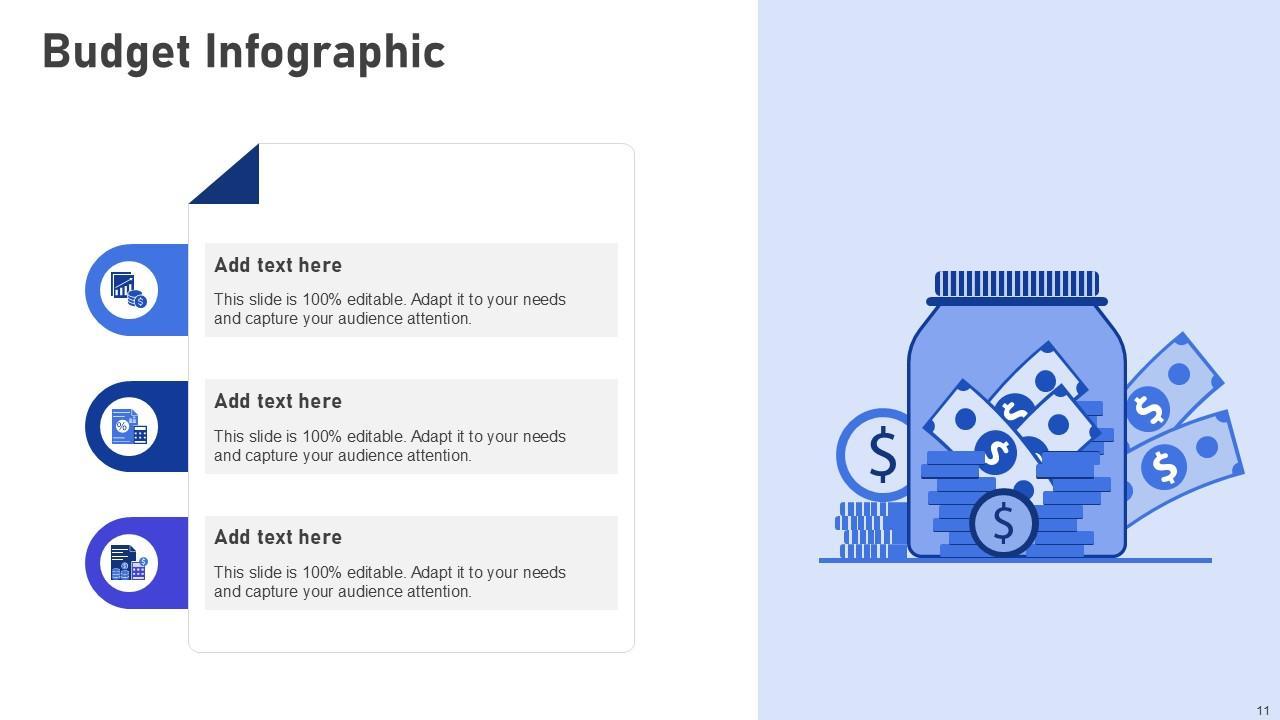 Budget Infographic

Add text here

This slide is 100% editable. Adapt it to your needs and capture your audience attention.

Add text here

This slide is 100% editable. Adapt it to your needs and capture your audience attention.

Add text here

This slide is 100% editable. Adapt it to your needs and capture your audience attention.

11