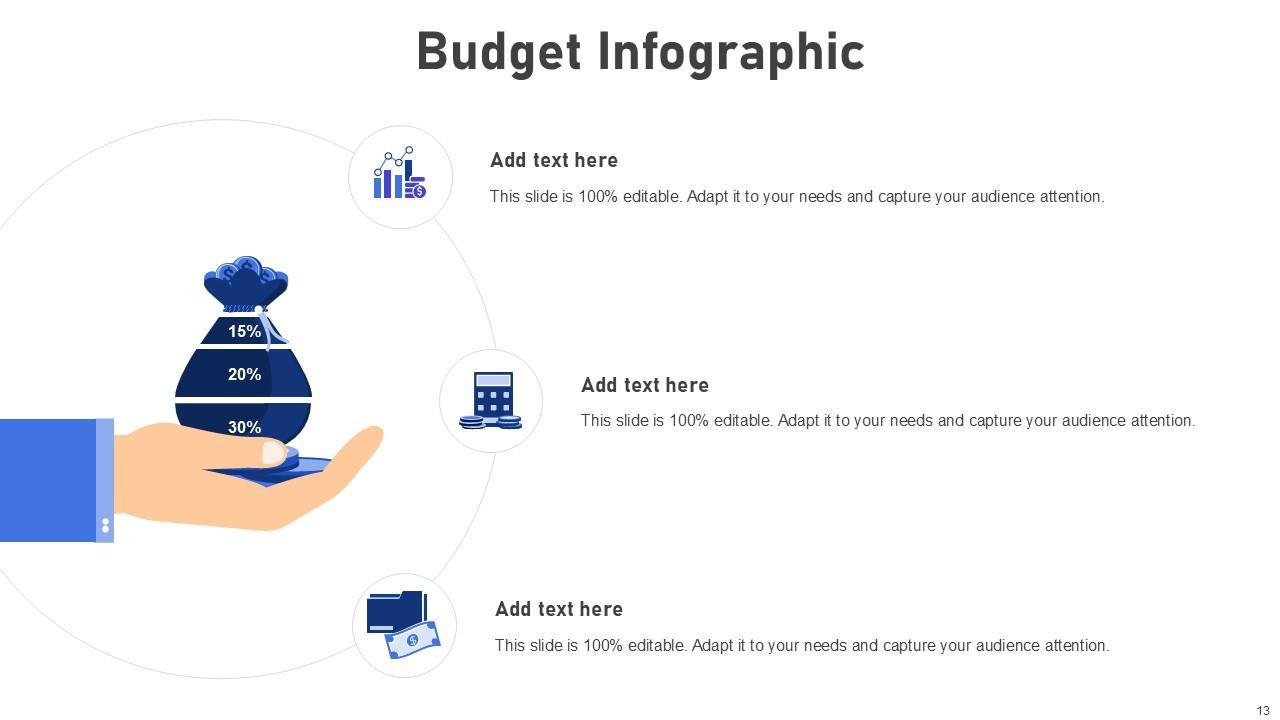 Budget Infographic

15%

20%

30%

Add text here

This slide is 100% editable. Adapt it to your needs and capture your audience attention.

Add text here

This slide is 100% editable. Adapt it to your needs and capture your audience attention.

Add text here

This slide is 100% editable. Adapt it to your needs and capture your audience attention.

13