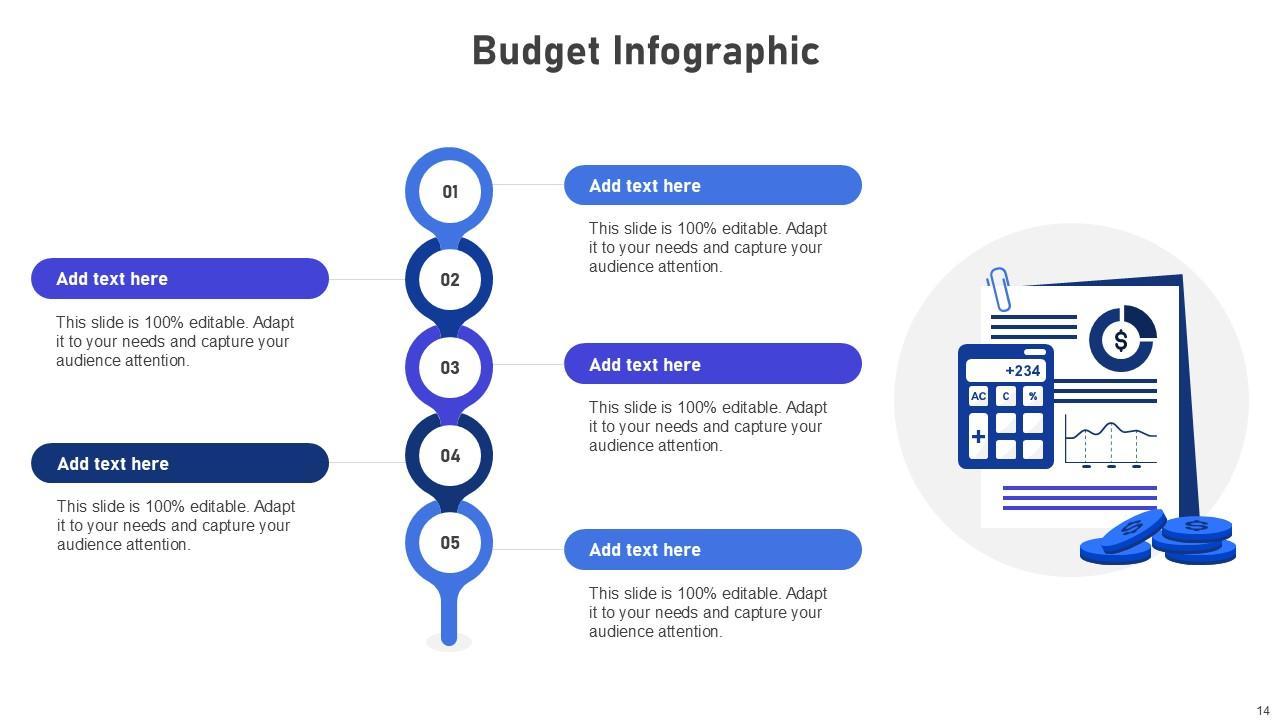 Budget Infographic

01

Add text here

This slide is 100% editable. Adapt it to your needs and capture your audience attention.

02

Add text here

This slide is 100% editable. Adapt it to your needs and capture your audience attention.

03

Add text here

This slide is 100% editable. Adapt it to your needs and capture your audience attention.

04

Add text here

This slide is 100% editable. Adapt it to your needs and capture your audience attention.

05

Add text here

This slide is 100% editable. Adapt it to your needs and capture your audience attention.

+234
AC C %
+
$
$
$

14