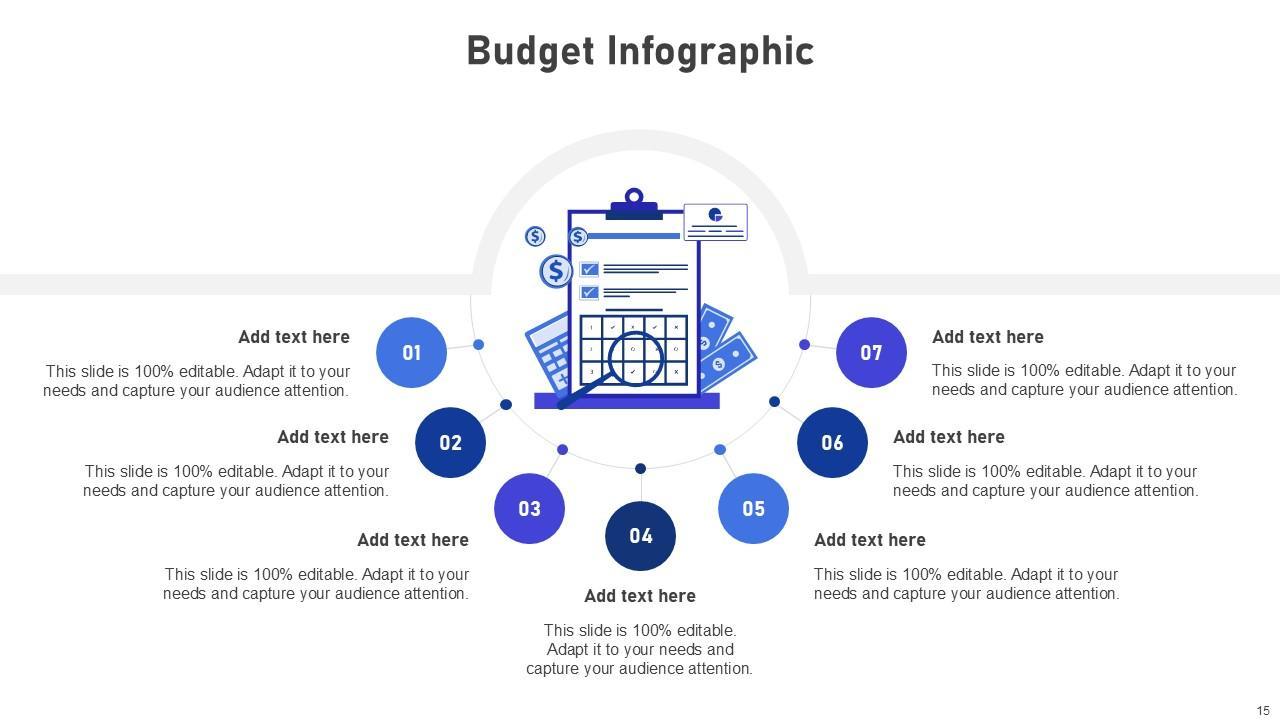 Budget Infographic

01
Add text here
This slide is 100% editable. Adapt it to your needs and capture your audience attention.

02
Add text here
This slide is 100% editable. Adapt it to your needs and capture your audience attention.

03
Add text here
This slide is 100% editable. Adapt it to your needs and capture your audience attention.

04
Add text here
This slide is 100% editable. Adapt it to your needs and capture your audience attention.

05
Add text here
This slide is 100% editable. Adapt it to your needs and capture your audience attention.

06
Add text here
This slide is 100% editable. Adapt it to your needs and capture your audience attention.

07
Add text here
This slide is 100% editable. Adapt it to your needs and capture your audience attention.

15