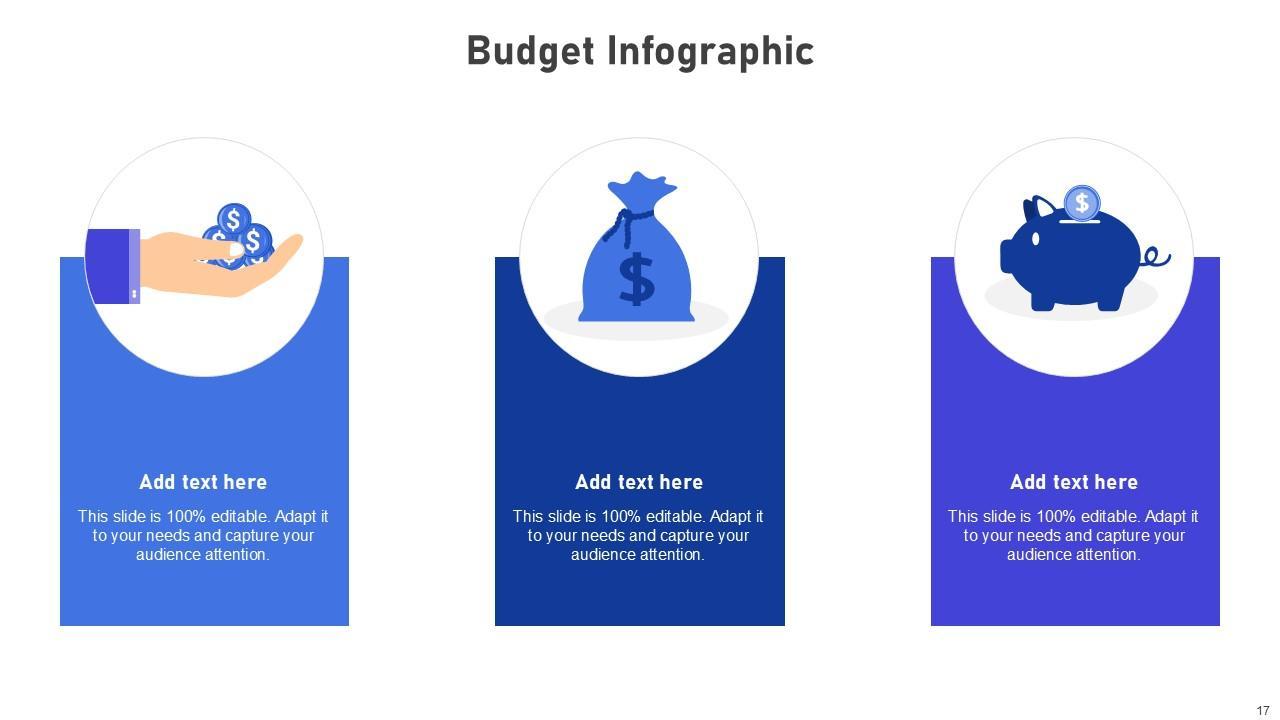 Budget Infographic

Add text here

This slide is 100% editable. Adapt it to your needs and capture your audience attention.

Add text here

This slide is 100% editable. Adapt it to your needs and capture your audience attention.

Add text here

This slide is 100% editable. Adapt it to your needs and capture your audience attention.

17