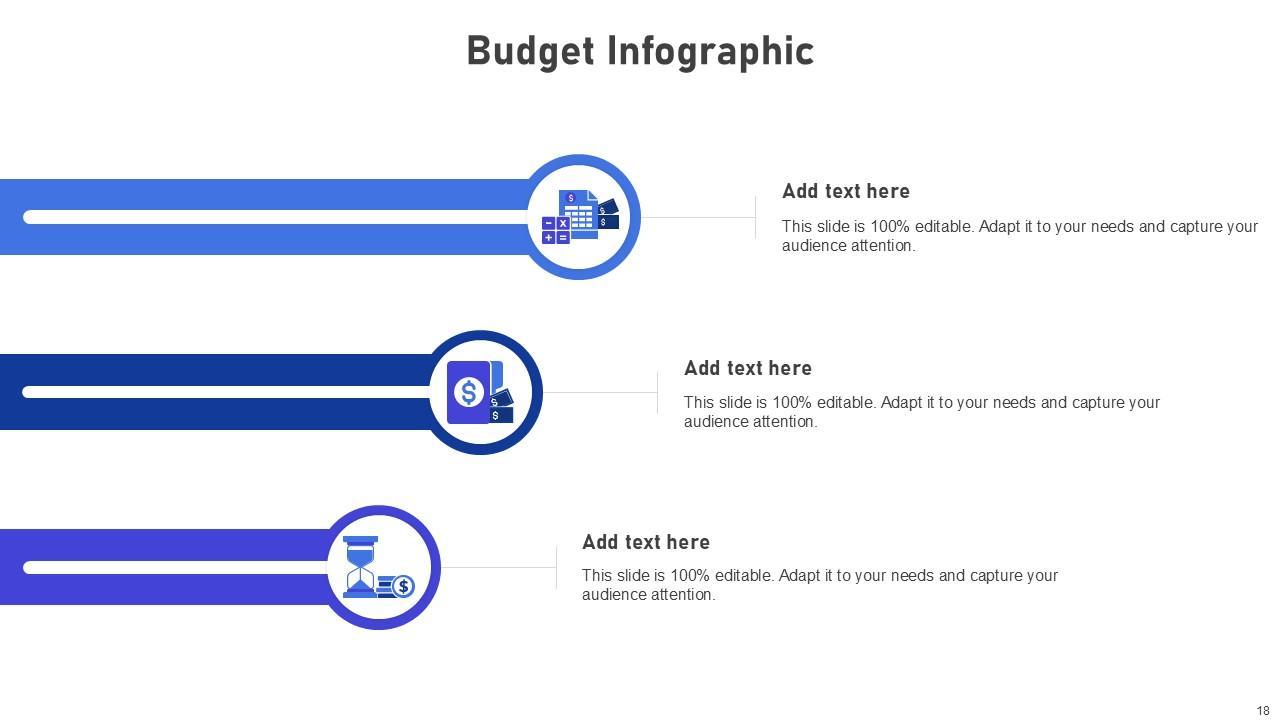 Budget Infographic

Add text here

This slide is 100% editable. Adapt it to your needs and capture your audience attention.

Add text here

This slide is 100% editable. Adapt it to your needs and capture your audience attention.

Add text here

This slide is 100% editable. Adapt it to your needs and capture your audience attention.

18