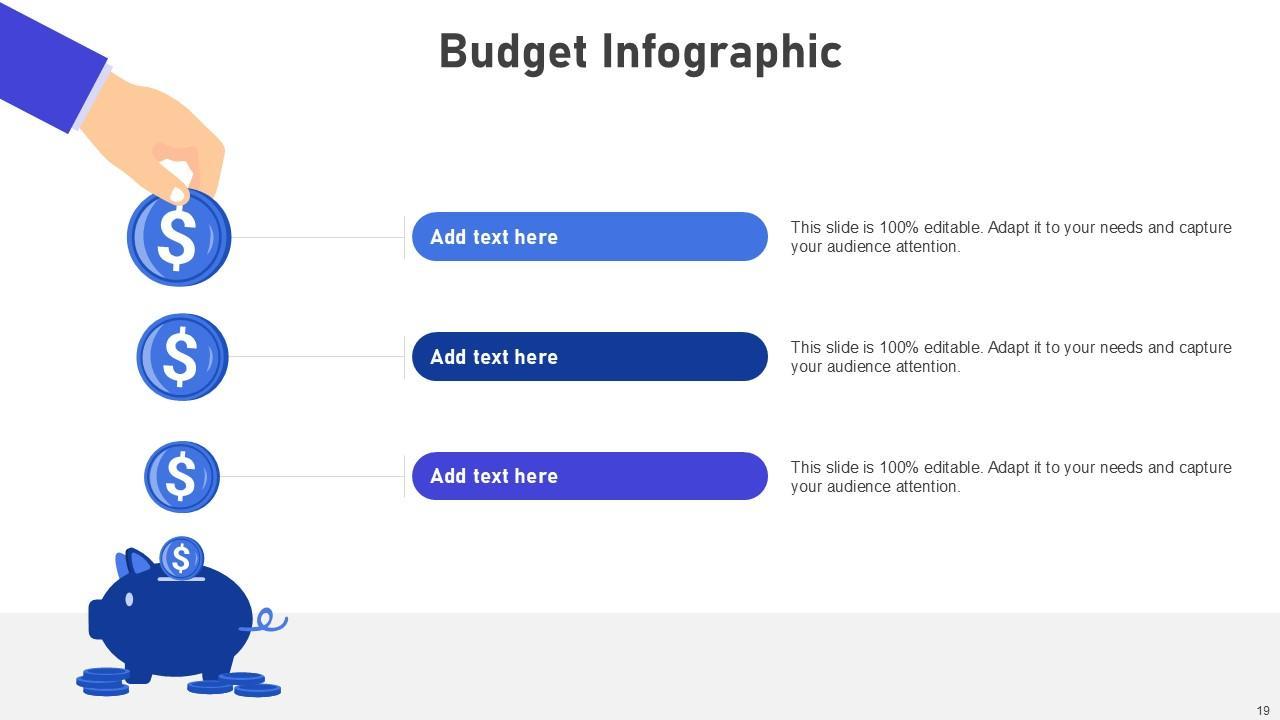 Budget Infographic

$

Add text here

This slide is 100% editable. Adapt it to your needs and capture your audience attention.

$

Add text here

This slide is 100% editable. Adapt it to your needs and capture your audience attention.

$

Add text here

This slide is 100% editable. Adapt it to your needs and capture your audience attention.

$

19