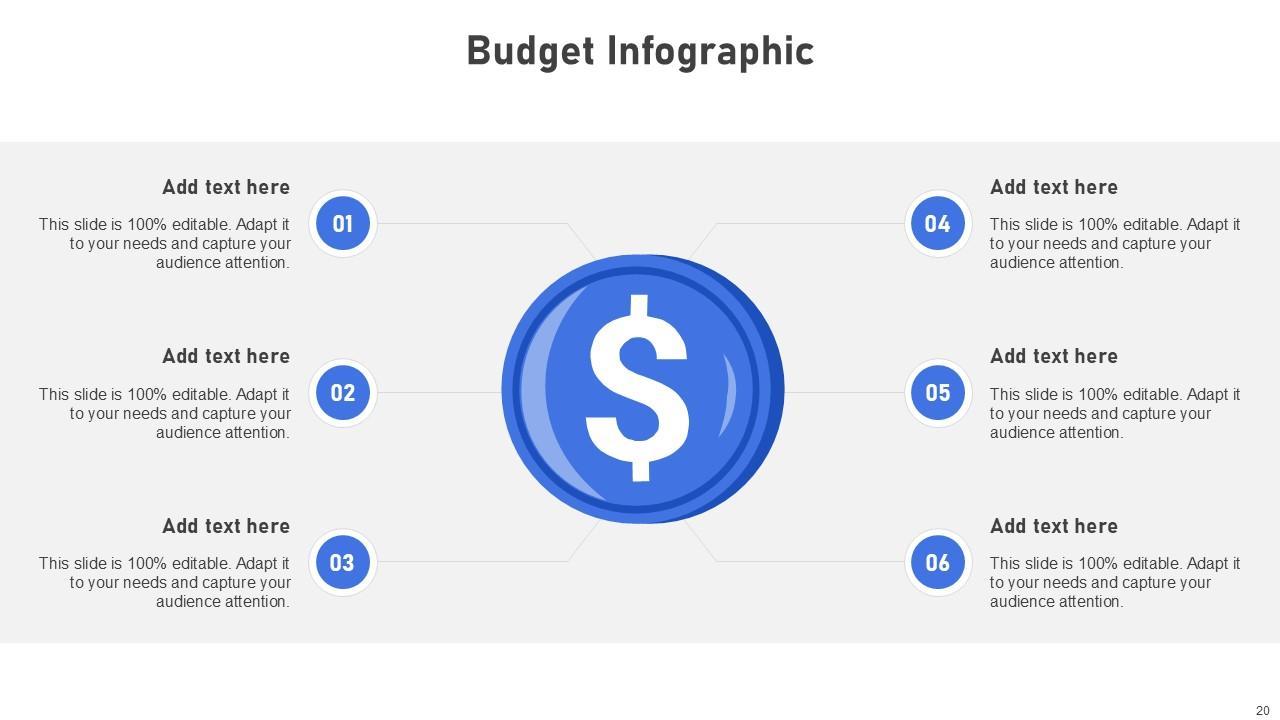 Budget Infographic

Add text here

This slide is 100% editable. Adapt it to your needs and capture your audience attention.

01

Add text here

This slide is 100% editable. Adapt it to your needs and capture your audience attention.

02

Add text here

This slide is 100% editable. Adapt it to your needs and capture your audience attention.

03

$

04

Add text here

This slide is 100% editable. Adapt it to your needs and capture your audience attention.

05

Add text here

This slide is 100% editable. Adapt it to your needs and capture your audience attention.

06

Add text here

This slide is 100% editable. Adapt it to your needs and capture your audience attention.

20