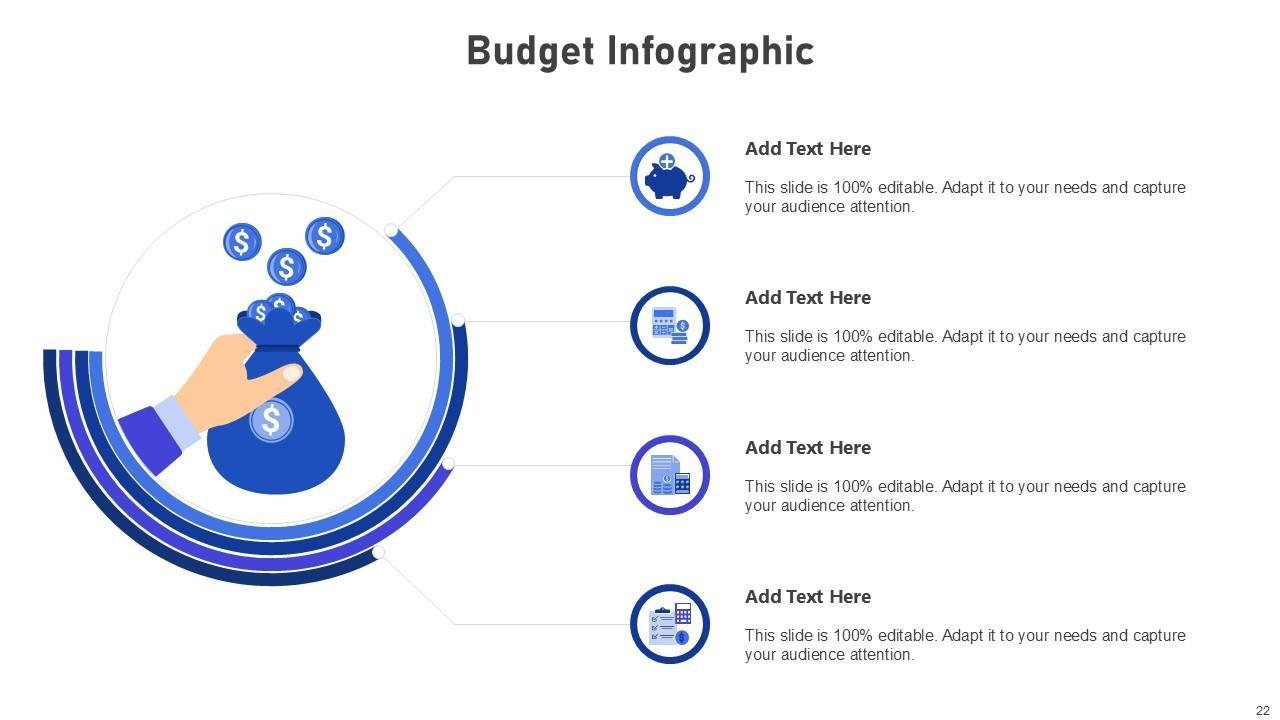 Budget Infographic

Add Text Here

This slide is 100% editable. Adapt it to your needs and capture your audience attention.

Add Text Here

This slide is 100% editable. Adapt it to your needs and capture your audience attention.

Add Text Here

This slide is 100% editable. Adapt it to your needs and capture your audience attention.

Add Text Here

This slide is 100% editable. Adapt it to your needs and capture your audience attention.

22