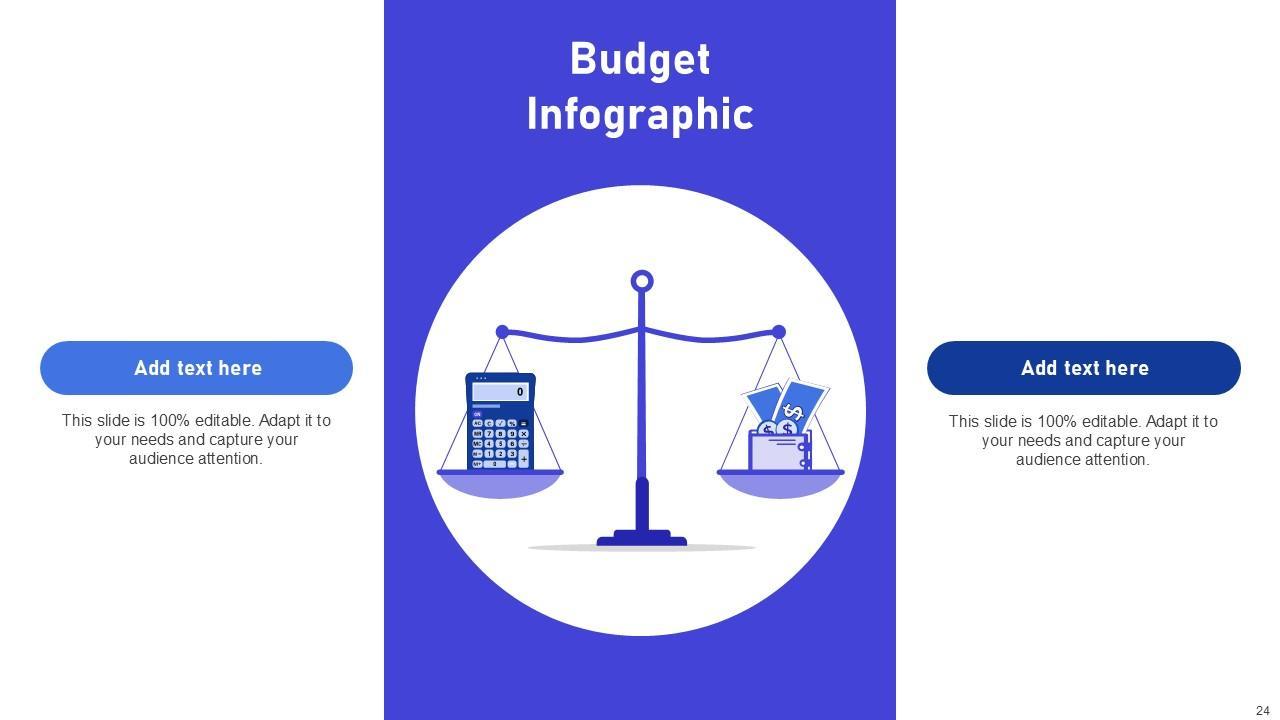 Budget Infographic

Add text here

This slide is 100% editable. Adapt it to your needs and capture your audience attention.

Add text here

This slide is 100% editable. Adapt it to your needs and capture your audience attention.

24