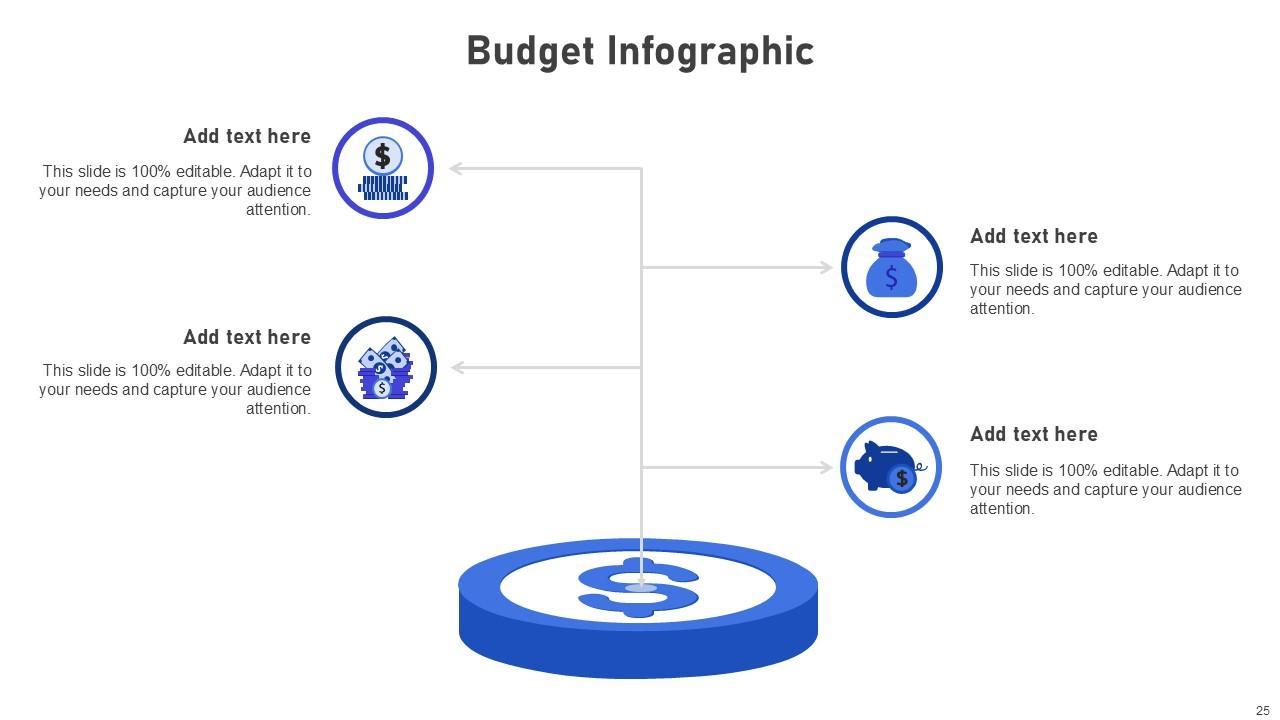 Budget Infographic

Add text here

This slide is 100% editable. Adapt it to your needs and capture your audience attention.

Add text here

This slide is 100% editable. Adapt it to your needs and capture your audience attention.

Add text here

This slide is 100% editable. Adapt it to your needs and capture your audience attention.

Add text here

This slide is 100% editable. Adapt it to your needs and capture your audience attention.

25