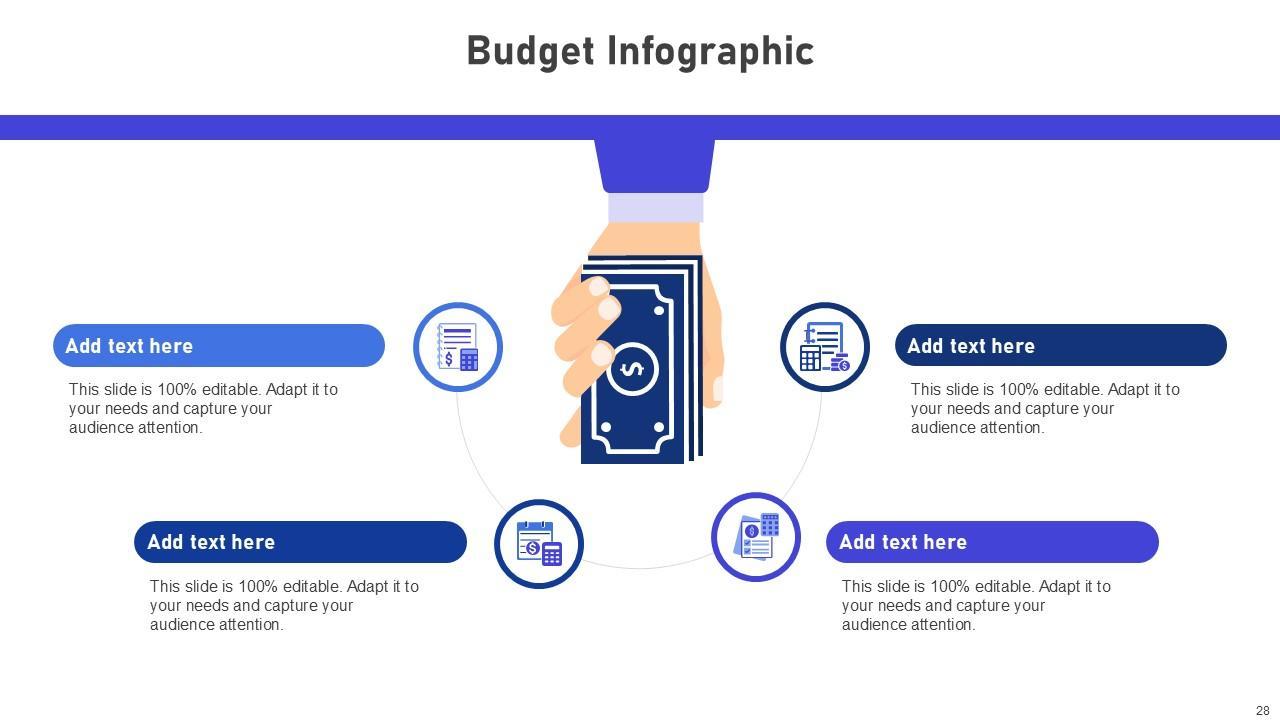 Budget Infographic

Add text here

This slide is 100% editable. Adapt it to your needs and capture your audience attention.

Add text here

This slide is 100% editable. Adapt it to your needs and capture your audience attention.

Add text here

This slide is 100% editable. Adapt it to your needs and capture your audience attention.

Add text here

This slide is 100% editable. Adapt it to your needs and capture your audience attention.

28