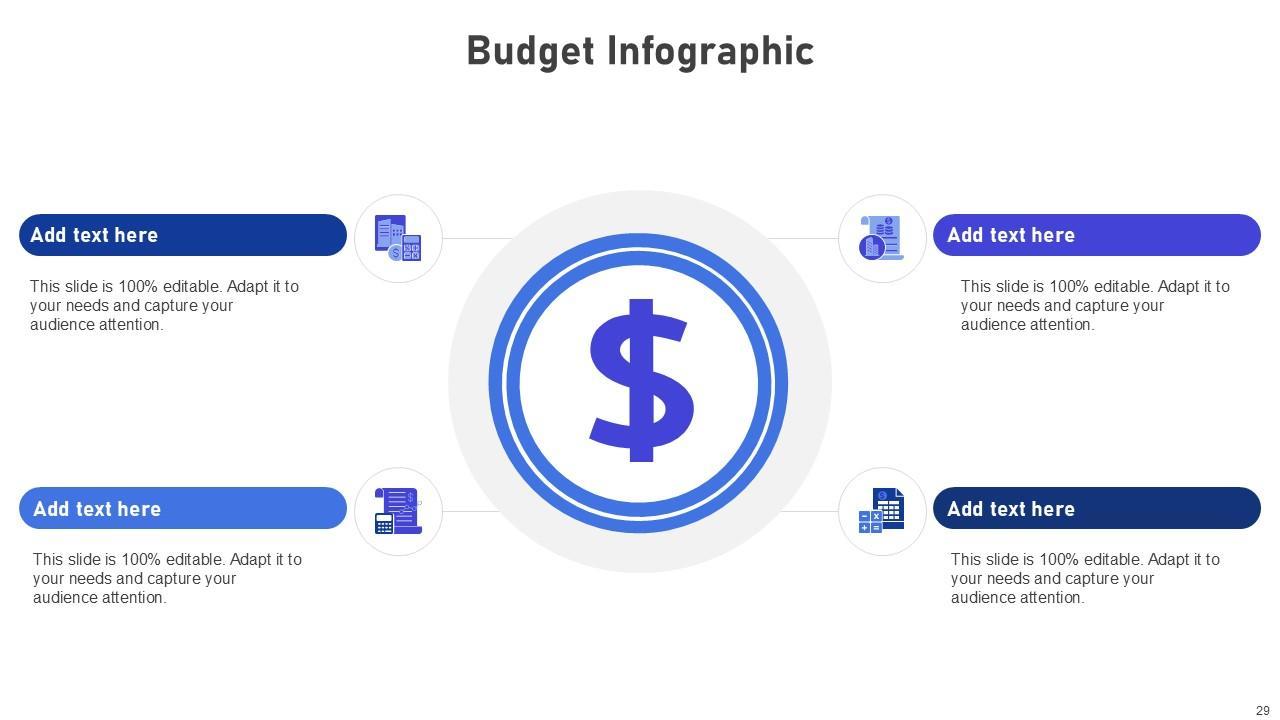 Budget Infographic

Add text here

This slide is 100% editable. Adapt it to your needs and capture your audience attention.

Add text here

This slide is 100% editable. Adapt it to your needs and capture your audience attention.

$

Add text here

This slide is 100% editable. Adapt it to your needs and capture your audience attention.

Add text here

This slide is 100% editable. Adapt it to your needs and capture your audience attention.

29