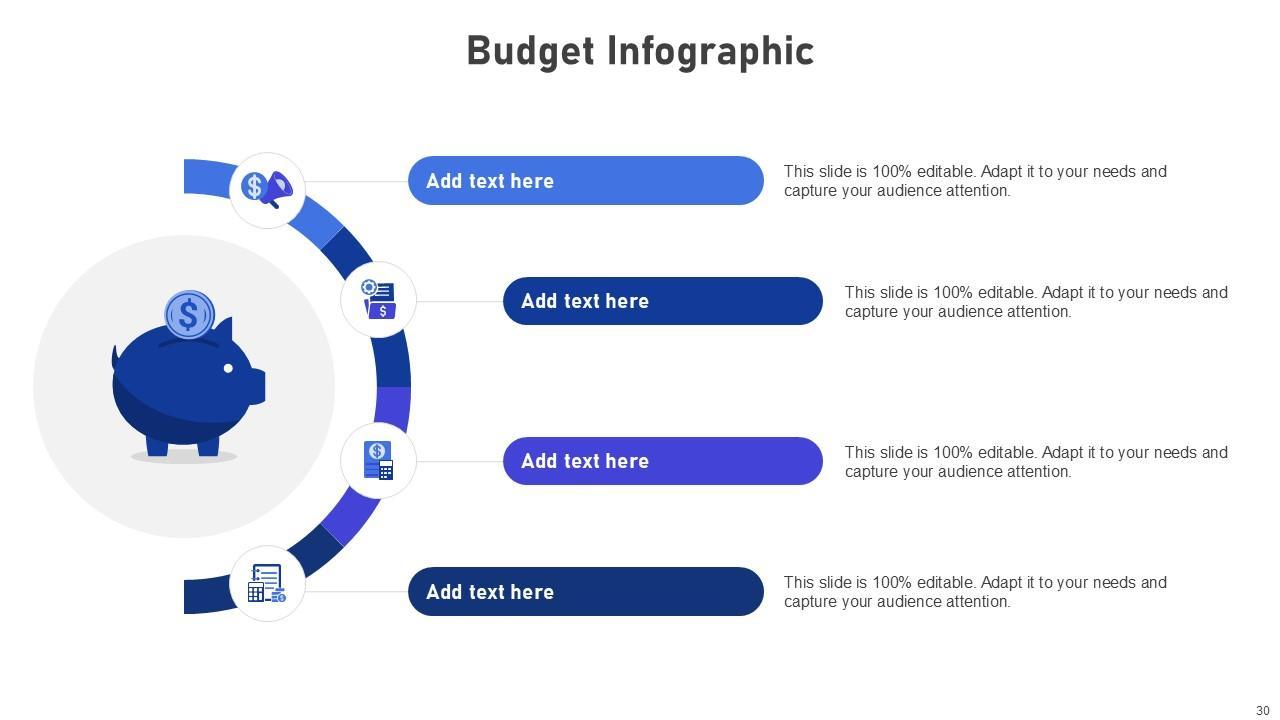 Budget Infographic

Add text here

This slide is 100% editable. Adapt it to your needs and capture your audience attention.

Add text here

This slide is 100% editable. Adapt it to your needs and capture your audience attention.

Add text here

This slide is 100% editable. Adapt it to your needs and capture your audience attention.

Add text here

This slide is 100% editable. Adapt it to your needs and capture your audience attention.

30