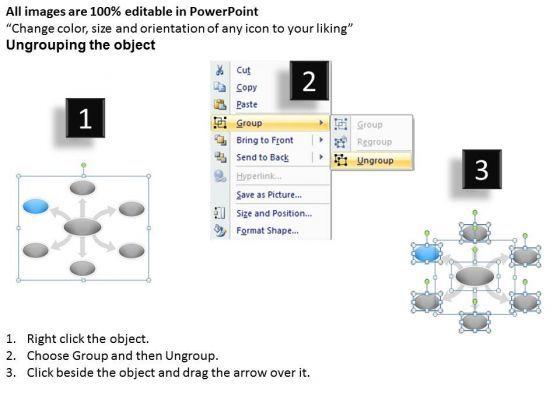 All images are 100% editable in PowerPoint
"Change color, size and orientation of any icon to your liking"
Ungrouping the object

1

2

Cut
Copy
Paste
Group
Bring to Front
Send to Back
Hyperlink...
Save as Picture...
Size and Position...
Format Shape...

Group
Regroup
Ungroup

3

1. Right click the object.
2. Choose Group and then Ungroup.
3. Click beside the object and drag the arrow over it.