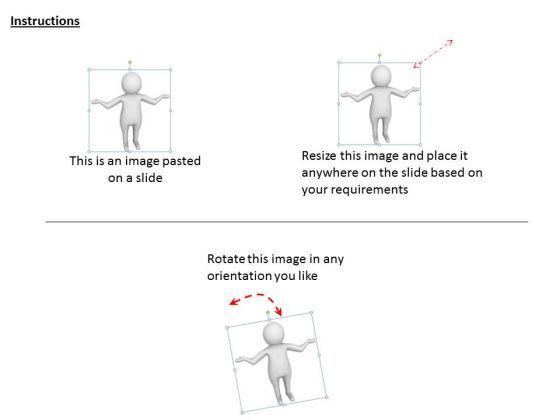 Instructions

This is an image pasted on a slide

Resize this image and place it anywhere on the slide based on your requirements

Rotate this image in any orientation you like