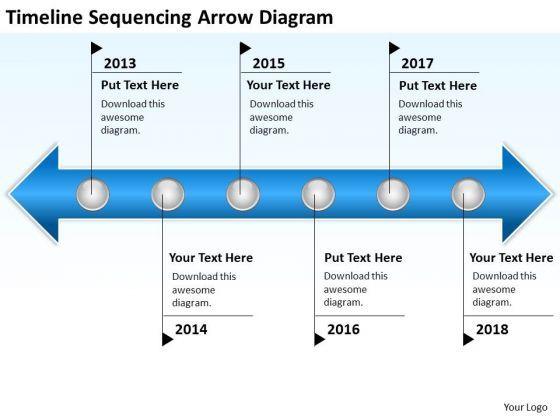 Timeline Sequencing Arrow Diagram

2013
Put Text Here
Download this awesome diagram.

2015
Your Text Here
Download this awesome diagram.

2017
Put Text Here
Download this awesome diagram.

Your Text Here
Download this awesome diagram.
2014

Put Text Here
Download this awesome diagram.
2016

Your Text Here
Download this awesome diagram.
2018

Your Logo