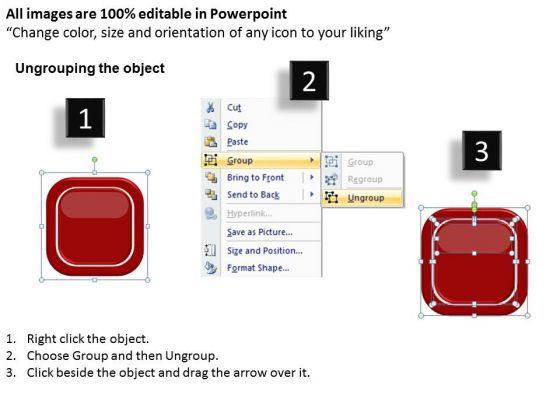 All images are 100% editable in Powerpoint
“Change color, size and orientation of any icon to your liking”

Ungrouping the object

1

2

Cut
Copy
Paste
Group
Bring to Front
Send to Back
Hyperlink...
Save as Picture...
Size and Position...
Format Shape...

Group
Regroup
Ungroup

3

1. Right click the object.
2. Choose Group and then Ungroup.
3. Click beside the object and drag the arrow over it.