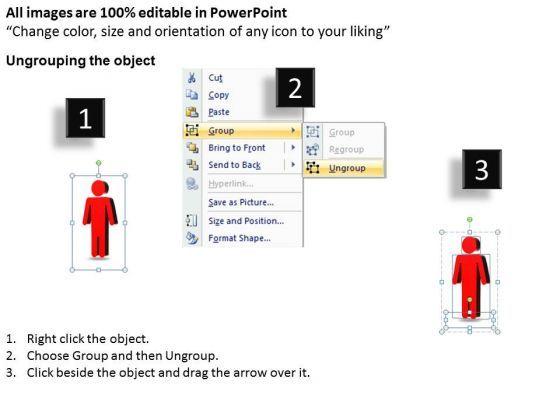 All images are 100% editable in PowerPoint
“Change color, size and orientation of any icon to your liking”

Ungrouping the object

1

2

Cut
Copy
Paste
Group
Bring to Front
Send to Back
Hyperlink...
Save as Picture...
Size and Position...
Format Shape...

Group
Regroup
Ungroup

3

1. Right click the object.
2. Choose Group and then Ungroup.
3. Click beside the object and drag the arrow over it.