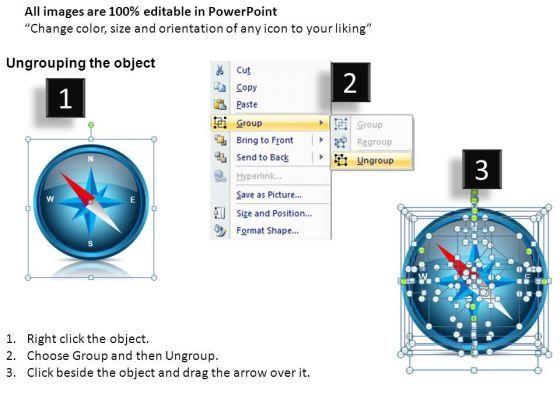 All images are 100% editable in PowerPoint
“Change color, size and orientation of any icon to your liking”

Ungrouping the object

1

N
W
E
S

Cut
Copy
Paste
Group
Bring to Front
Send to Back
Hyperlink...
Save as Picture...
Size and Position...
Format Shape...

2

Group
Regroup
Ungroup

3

W
E

1. Right click the object.
2. Choose Group and then Ungroup.
3. Click beside the object and drag the arrow over it.