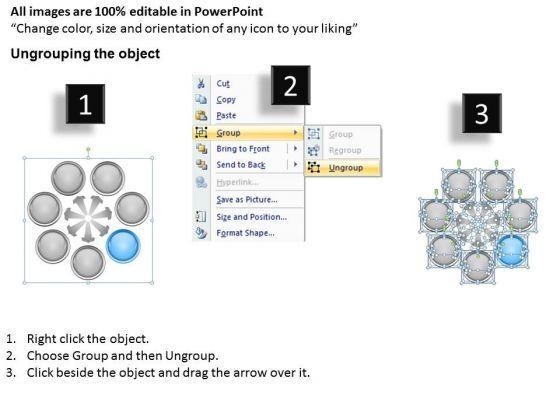 All images are 100% editable in PowerPoint
"Change color, size and orientation of any icon to your liking"

Ungrouping the object

1

2

Cut
Copy
Paste
Group
Bring to Front
Send to Back
Hyperlink...
Save as Picture...
Size and Position...
Format Shape...

Group
Regroup
Ungroup

3

1. Right click the object.
2. Choose Group and then Ungroup.
3. Click beside the object and drag the arrow over it.