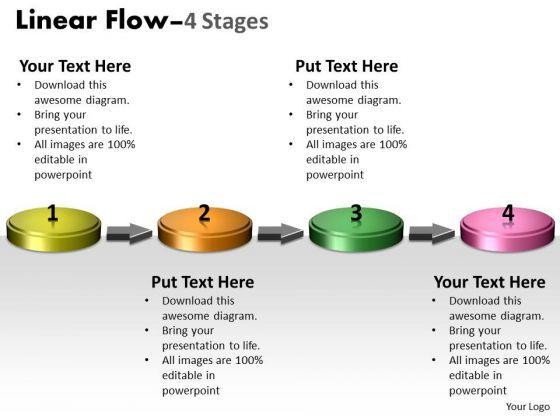 Linear Flow–4 Stages

Your Text Here
• Download this awesome diagram.
• Bring your presentation to life.
• All images are 100% editable in powerpoint

Put Text Here
• Download this awesome diagram.
• Bring your presentation to life.
• All images are 100% editable in powerpoint

1

2

3

4

Put Text Here
• Download this awesome diagram.
• Bring your presentation to life.
• All images are 100% editable in powerpoint

Your Text Here
• Download this awesome diagram.
• Bring your presentation to life.
• All images are 100% editable in powerpoint

Your Logo