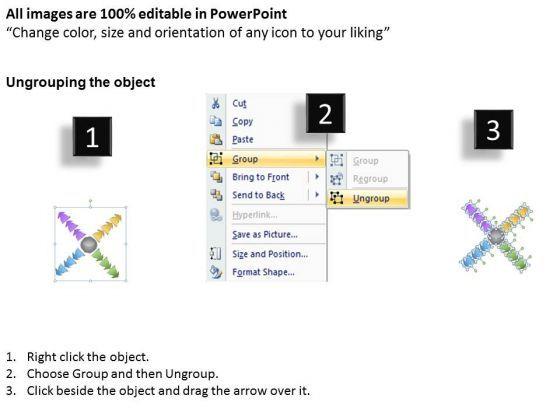 All images are 100% editable in PowerPoint
“Change color, size and orientation of any icon to your liking”

Ungrouping the object

1

2

3

Cut
Copy
Paste
Group
Bring to Front
Send to Back
Hyperlink...
Save as Picture...
Size and Position...
Format Shape...

Group
Regroup
Ungroup

1. Right click the object.
2. Choose Group and then Ungroup.
3. Click beside the object and drag the arrow over it.