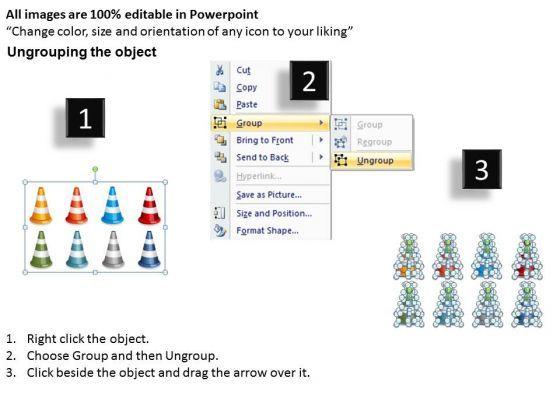 All images are 100% editable in Powerpoint
“Change color, size and orientation of any icon to your liking”

Ungrouping the object

1

2

Cut
Copy
Paste
Group
Bring to Front
Send to Back
Hyperlink...
Save as Picture...
Size and Position...
Format Shape...

Group
Regroup
Ungroup

3

1. Right click the object.
2. Choose Group and then Ungroup.
3. Click beside the object and drag the arrow over it.