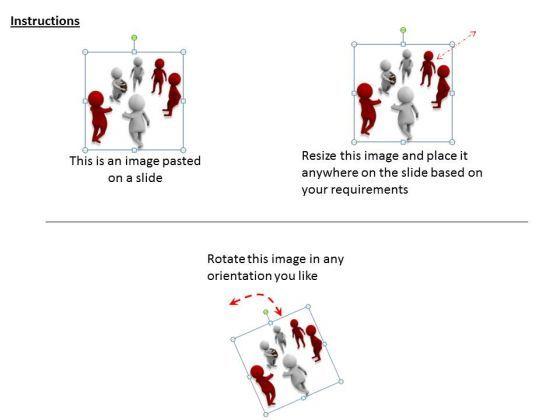 Instructions

This is an image pasted on a slide

Resize this image and place it anywhere on the slide based on your requirements

Rotate this image in any orientation you like