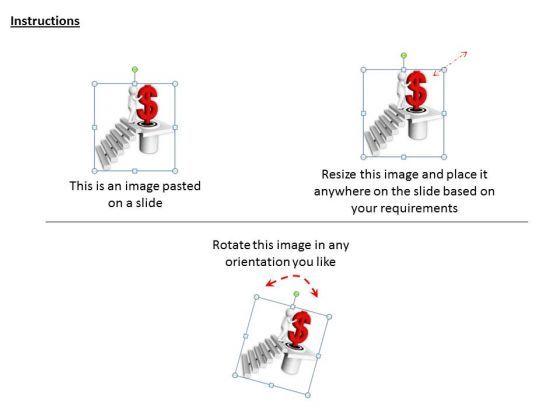 Instructions

This is an image pasted on a slide

Resize this image and place it anywhere on the slide based on your requirements

Rotate this image in any orientation you like