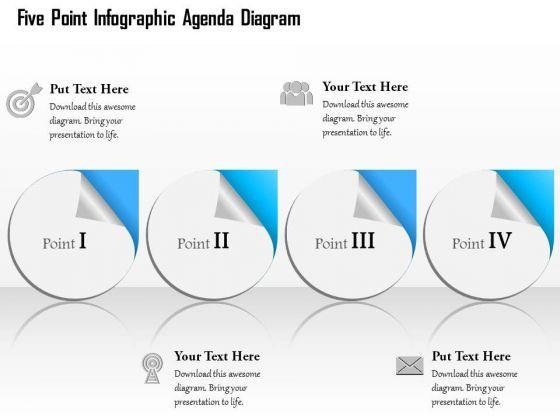 Five Point Infographic Agenda Diagram

Put Text Here
Download this awesome diagram. Bring your presentation to life.

Your Text Here
Download this awesome diagram. Bring your presentation to life.

Point I

Point II

Point III

Point IV

Your Text Here
Download this awesome diagram. Bring your presentation to life.

Put Text Here
Download this awesome diagram. Bring your presentation to life.