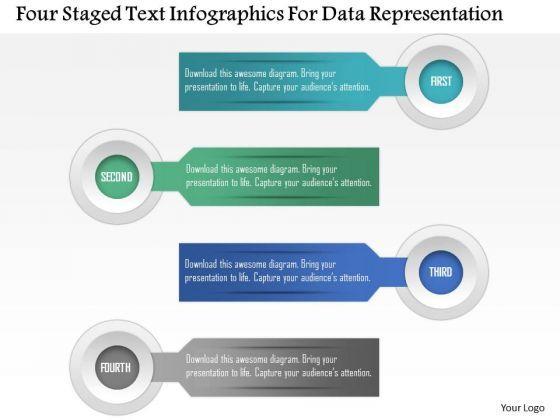 Four Staged Text Infographics For Data Representation

Download this awesome diagram. Bring your presentation to life. Capture your audience's attention.

FIRST

SECOND

Download this awesome diagram. Bring your presentation to life. Capture your audience's attention.

Download this awesome diagram. Bring your presentation to life. Capture your audience's attention.

THIRD

FOURTH

Download this awesome diagram. Bring your presentation to life. Capture your audience's attention.

Your Logo