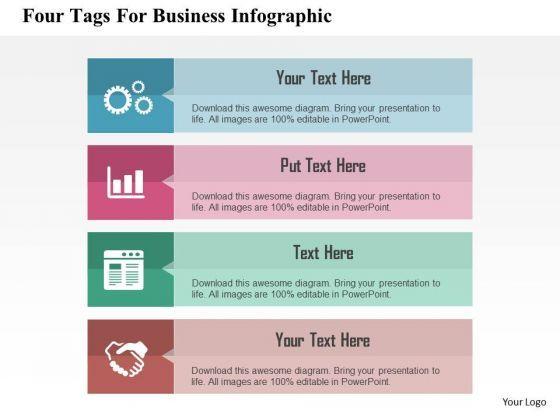 Four Tags For Business Infographic

Your Text Here

Download this awesome diagram. Bring your presentation to life. All images are 100% editable in PowerPoint.

Put Text Here

Download this awesome diagram. Bring your presentation to life. All images are 100% editable in PowerPoint.

Text Here

Download this awesome diagram. Bring your presentation to life. All images are 100% editable in PowerPoint.

Your Text Here

Download this awesome diagram. Bring your presentation to life. All images are 100% editable in PowerPoint.

Your Logo