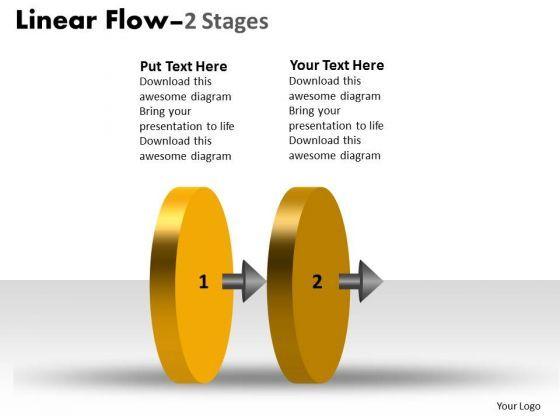 Linear Flow–2 Stages

Put Text Here
Download this awesome diagram Bring your presentation to life Download this awesome diagram

Your Text Here
Download this awesome diagram Bring your presentation to life Download this awesome diagram

1

2

Your Logo