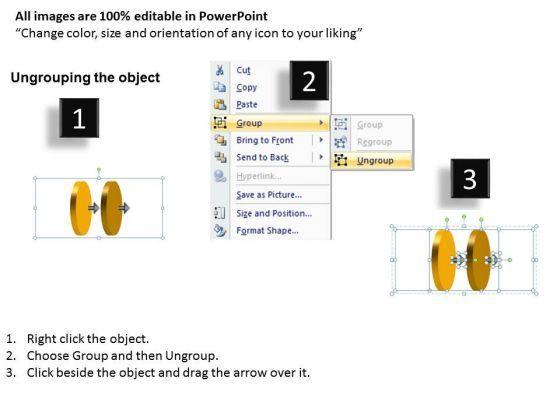 All images are 100% editable in PowerPoint
"Change color, size and orientation of any icon to your liking"

Ungrouping the object

1

2

Cut
Copy
Paste
Group
Bring to Front
Send to Back
Hyperlink...
Save as Picture...
Size and Position...
Format Shape...

Group
Regroup
Ungroup

3

1. Right click the object.
2. Choose Group and then Ungroup.
3. Click beside the object and drag the arrow over it.