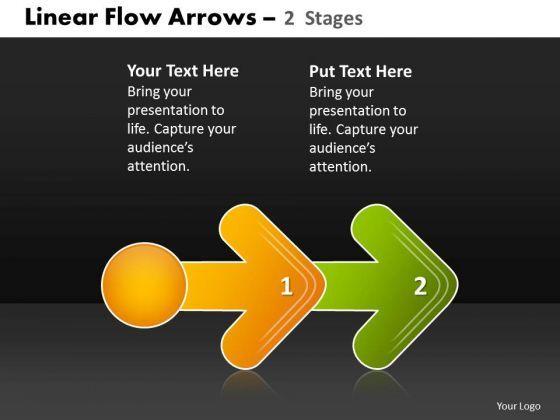 Linear Flow Arrows – 2 Stages

Your Text Here
Bring your presentation to life. Capture your audience's attention.

Put Text Here
Bring your presentation to life. Capture your audience's attention.

1

2

Your Logo