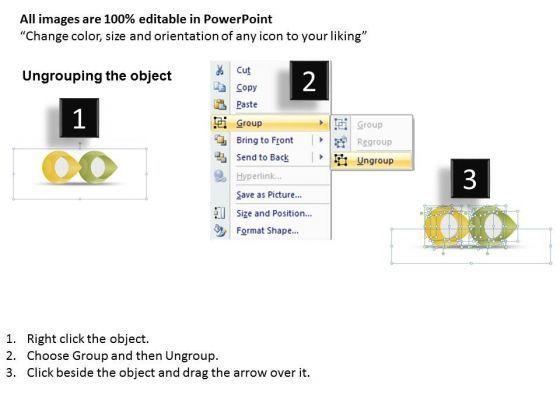 All images are 100% editable in PowerPoint
“Change color, size and orientation of any icon to your liking”

Ungrouping the object

1

2

Cut
Copy
Paste
Group
Bring to Front
Send to Back
Hyperlink...
Save as Picture...
Size and Position...
Format Shape...

Group
Regroup
Ungroup

3

1. Right click the object.
2. Choose Group and then Ungroup.
3. Click beside the object and drag the arrow over it.