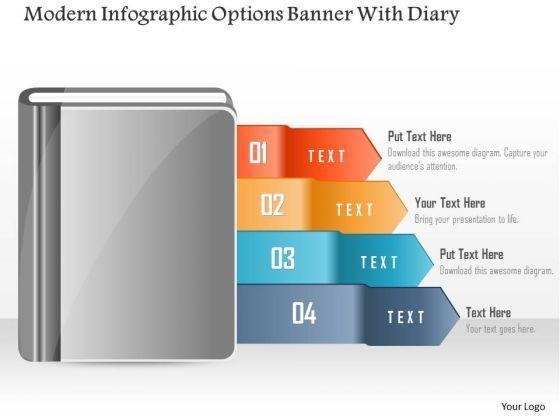 Modern Infographic Options Banner With Diary

01 TEXT

Put Text Here
Download this awesome diagram. Capture your audience's attention.

02 TEXT

Your Text Here
Bring your presentation to life.

03 TEXT

Put Text Here
Download this awesome diagram.

04 TEXT

Text Here
Your text goes here.

Your Logo