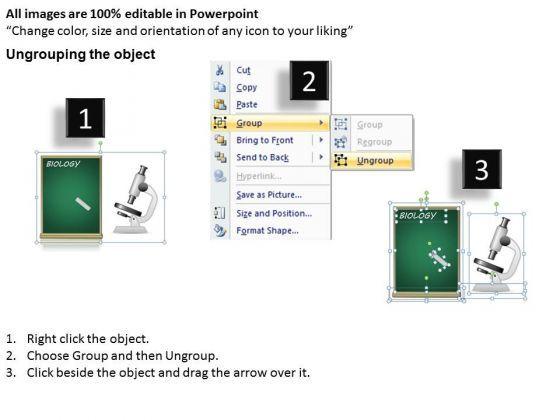 All images are 100% editable in Powerpoint
“Change color, size and orientation of any icon to your liking”

Ungrouping the object

1

BIOLOGY

2

Cut
Copy
Paste
Group
Bring to Front
Send to Back
Hyperlink...
Save as Picture...
Size and Position...
Format Shape...

Group
Regroup
Ungroup

3

BIOLOGY

1. Right click the object.
2. Choose Group and then Ungroup.
3. Click beside the object and drag the arrow over it.