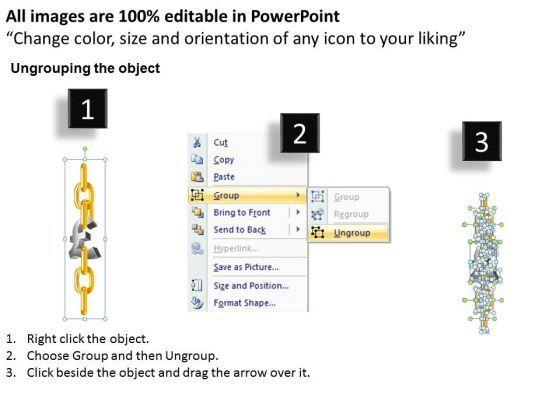 All images are 100% editable in PowerPoint
“Change color, size and orientation of any icon to your liking”

Ungrouping the object

1

2

3

Cut
Copy
Paste
Group
Bring to Front
Send to Back
Hyperlink...
Save as Picture...
Size and Position...
Format Shape...

Group
Regroup
Ungroup

1. Right click the object.
2. Choose Group and then Ungroup.
3. Click beside the object and drag the arrow over it.