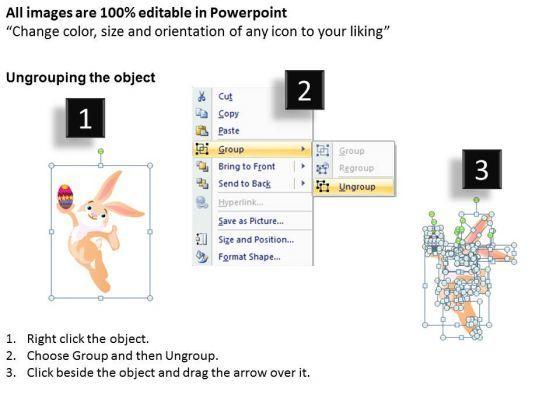 All images are 100% editable in Powerpoint
“Change color, size and orientation of any icon to your liking”

Ungrouping the object

1

2

Cut
Copy
Paste
Group
Bring to Front
Send to Back
Hyperlink...
Save as Picture...
Size and Position...
Format Shape...

Group
Regroup
Ungroup

3

1. Right click the object.
2. Choose Group and then Ungroup.
3. Click beside the object and drag the arrow over it.