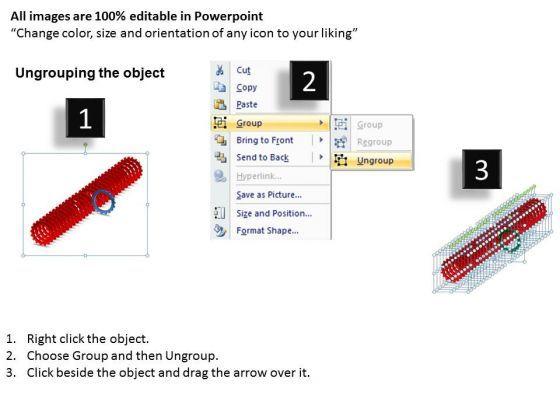 All images are 100% editable in Powerpoint
"Change color, size and orientation of any icon to your liking"

Ungrouping the object

1

2

Cut
Copy
Paste
Group
Bring to Front
Send to Back
Hyperlink...
Save as Picture...
Size and Position...
Format Shape...

Group
Regroup
Ungroup

3

1. Right click the object.
2. Choose Group and then Ungroup.
3. Click beside the object and drag the arrow over it.