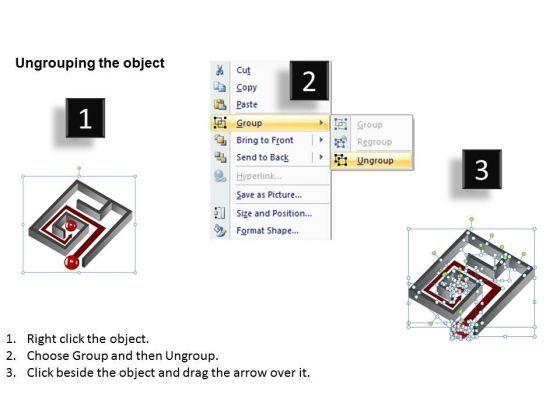 Ungrouping the object

1

2

Cut
Copy
Paste
Group
Bring to Front
Send to Back
Hyperlink...
Save as Picture...
Size and Position...
Format Shape...

Group
Regroup
Ungroup

3

1. Right click the object.
2. Choose Group and then Ungroup.
3. Click beside the object and drag the arrow over it.