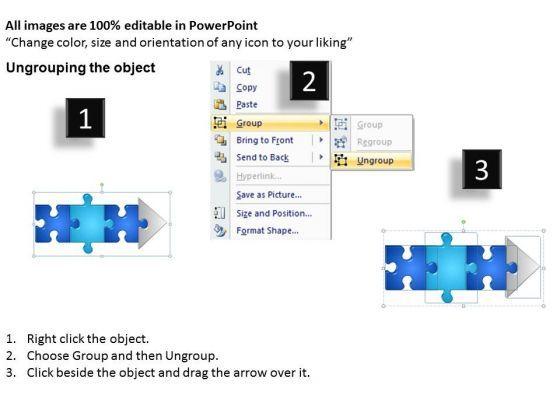 All images are 100% editable in PowerPoint
"Change color, size and orientation of any icon to your liking"

Ungrouping the object

1

2

Cut
Copy
Paste
Group
Bring to Front
Send to Back
Hyperlink...
Save as Picture...
Size and Position...
Format Shape...

Group
Regroup
Ungroup

3

1. Right click the object.
2. Choose Group and then Ungroup.
3. Click beside the object and drag the arrow over it.