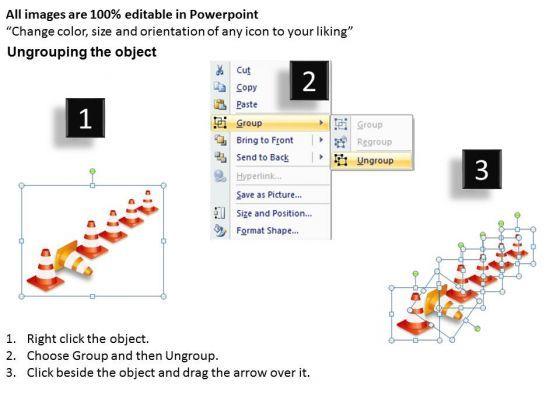 All images are 100% editable in Powerpoint
“Change color, size and orientation of any icon to your liking”

Ungrouping the object

1

2

Cut
Copy
Paste
Group
Bring to Front
Send to Back
Hyperlink...
Save as Picture...
Size and Position...
Format Shape...

Group
Regroup
Ungroup

3

1. Right click the object.
2. Choose Group and then Ungroup.
3. Click beside the object and drag the arrow over it.