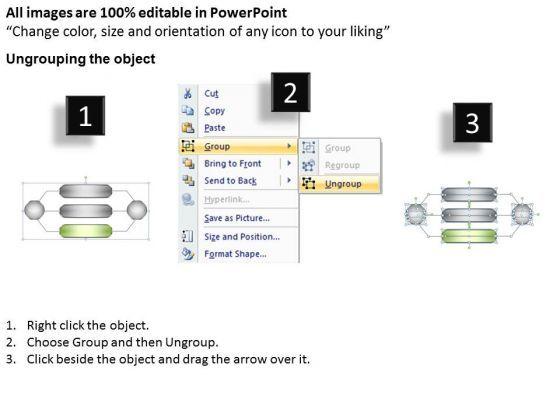 All images are 100% editable in PowerPoint
“Change color, size and orientation of any icon to your liking”

Ungrouping the object

1

2

Cut
Copy
Paste
Group
Bring to Front
Send to Back
Hyperlink...
Save as Picture...
Size and Position...
Format Shape...

Group
Regroup
Ungroup

3

1. Right click the object.
2. Choose Group and then Ungroup.
3. Click beside the object and drag the arrow over it.