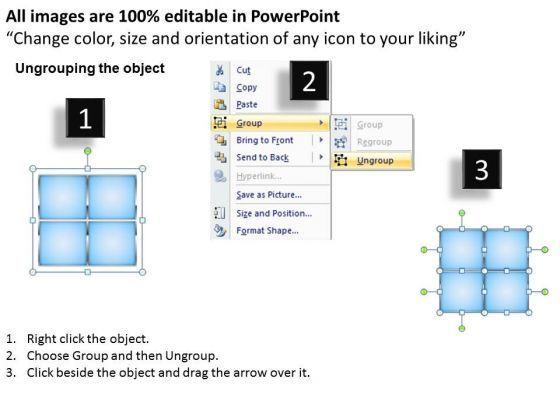 All images are 100% editable in PowerPoint
“Change color, size and orientation of any icon to your liking”

Ungrouping the object

1

2

Cut
Copy
Paste
Group
Bring to Front
Send to Back
Hyperlink...
Save as Picture...
Size and Position...
Format Shape...

Group
Regroup
Ungroup

3

1. Right click the object.
2. Choose Group and then Ungroup.
3. Click beside the object and drag the arrow over it.