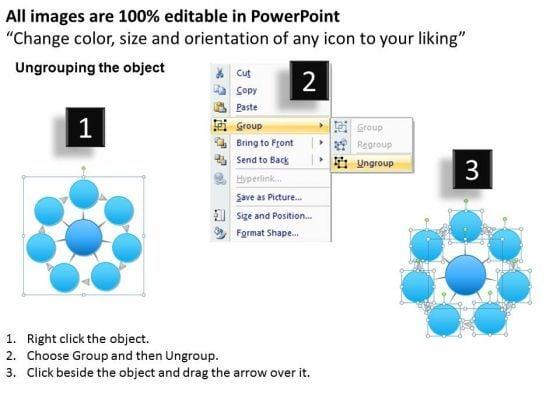 All images are 100% editable in PowerPoint
"Change color, size and orientation of any icon to your liking"

Ungrouping the object

1

2

Cut
Copy
Paste
Group
Bring to Front
Send to Back
Hyperlink...
Save as Picture...
Size and Position...
Format Shape...

Group
Regroup
Ungroup

3

1. Right click the object.
2. Choose Group and then Ungroup.
3. Click beside the object and drag the arrow over it.