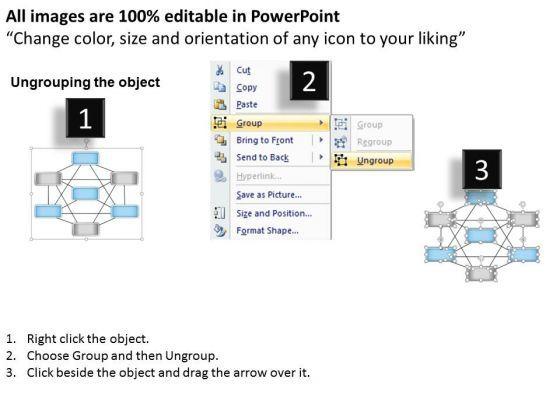 All images are 100% editable in PowerPoint
“Change color, size and orientation of any icon to your liking”

Ungrouping the object

1

2

Cut
Copy
Paste
Group
Bring to Front
Send to Back
Hyperlink...
Save as Picture...
Size and Position...
Format Shape...

Group
Regroup
Ungroup

3

1. Right click the object.
2. Choose Group and then Ungroup.
3. Click beside the object and drag the arrow over it.