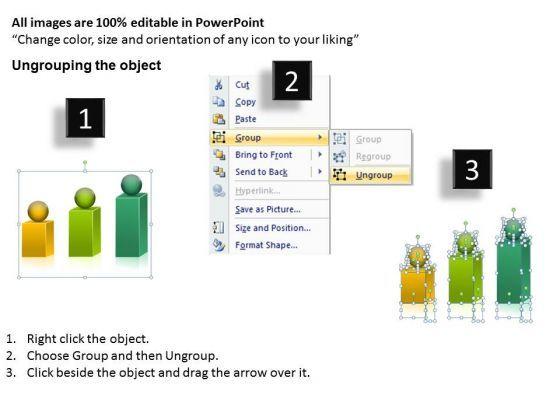 All images are 100% editable in PowerPoint
“Change color, size and orientation of any icon to your liking”

Ungrouping the object

1

2

Cut
Copy
Paste
Group
Bring to Front
Send to Back
Hyperlink...
Save as Picture...
Size and Position...
Format Shape...

Group
Regroup
Ungroup

3

1. Right click the object.
2. Choose Group and then Ungroup.
3. Click beside the object and drag the arrow over it.